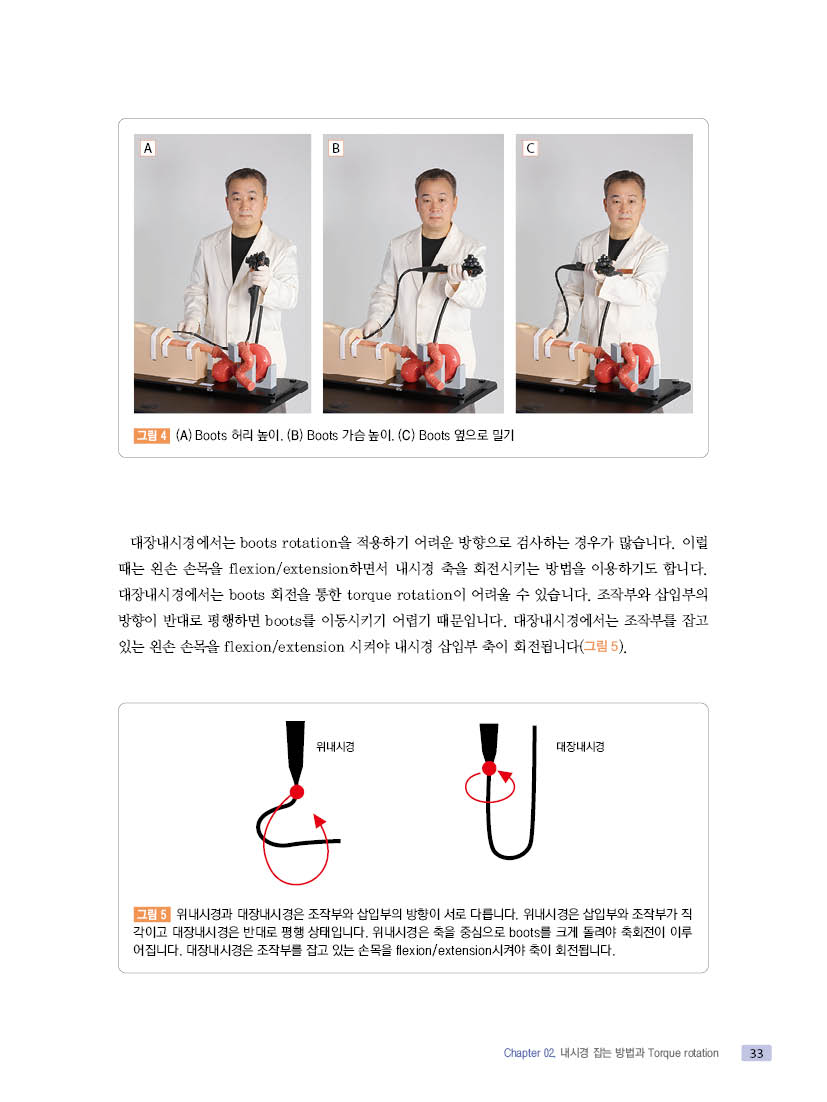 A

B

C

그림 4 (A) Boots 허리 높이. (B) Boots 가슴 높이. (C) Boots 옆으로 밀기

대장내시경에서는 boots rotation을 적용하기 어려운 방향으로 검사하는 경우가 많습니다. 이럴 때는 왼손 손목을 flexion/extension하면서 내시경 축을 회전시키는 방법을 이용하기도 합니다. 대장내시경에서는 boots 회전을 통한 torque rotation이 어려울 수 있습니다. 조작부와 삽입부의 방향이 반대로 평행하면 boots를 이동시키기 어렵기 때문입니다. 대장내시경에서는 조작부를 잡고 있는 왼손 손목을 flexion/extension 시켜야 내시경 삽입부 축이 회전됩니다(그림 5).

위내시경

대장내시경

그림 5 위내시경과 대장내시경은 조작부와 삽입부의 방향이 서로 다릅니다. 위내시경은 삽입부와 조작부가 직각이고 대장내시경은 반대로 평행 상태입니다. 위내시경은 축을 중심으로 boots를 크게 돌려야 축회전이 이루어집니다. 대장내시경은 조작부를 잡고 있는 손목을 flexion/extension시켜야 축이 회전됩니다.

Chapter 02. 내시경 잡는 방법과 Torque rotation 33